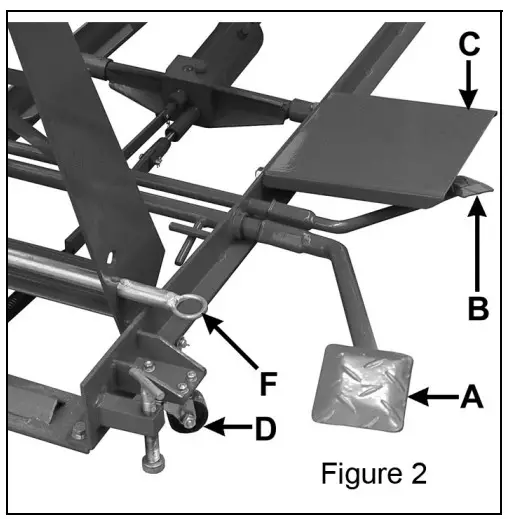 C
B
F
A
D
Figure 2