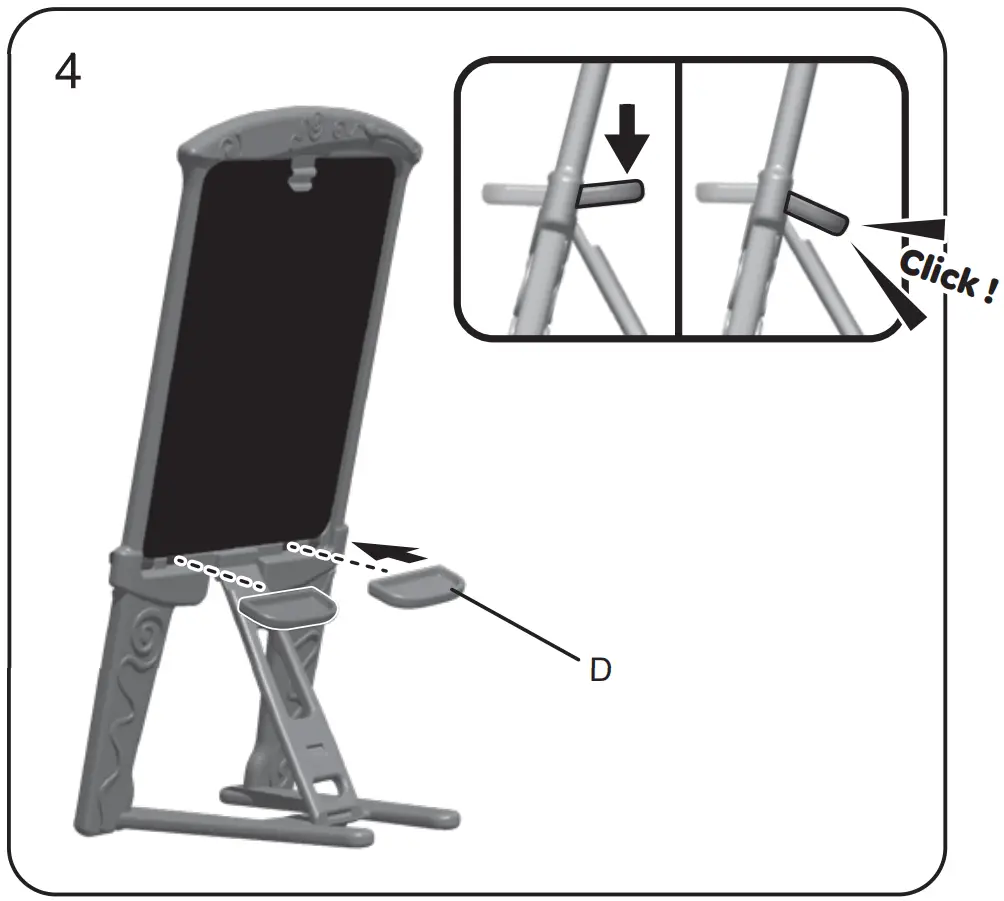 4

Click !

D