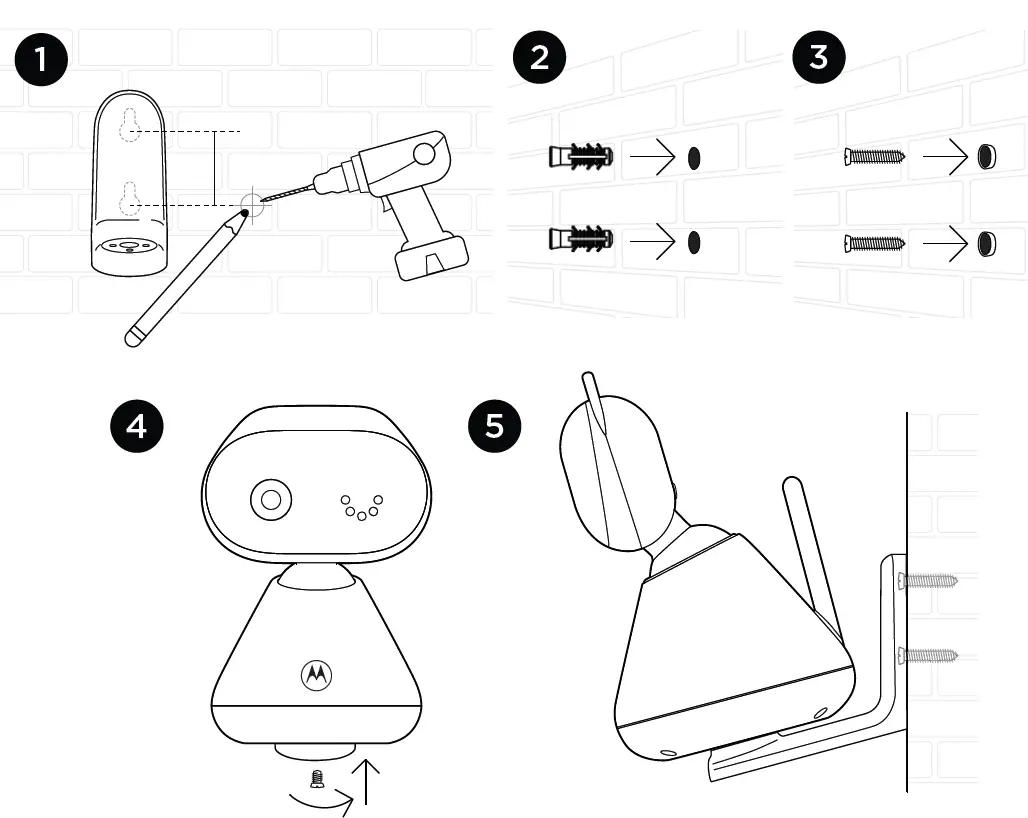 1
2
3
4
5