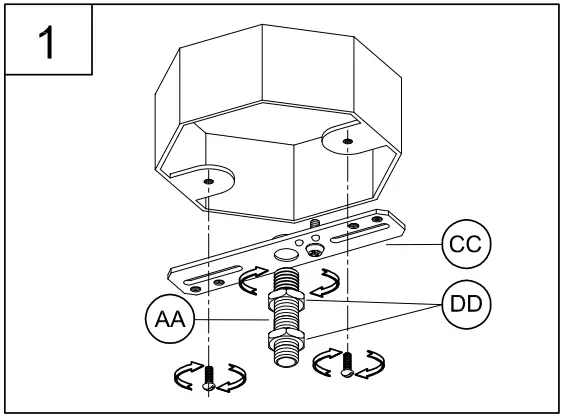 1

CC

DD

AA