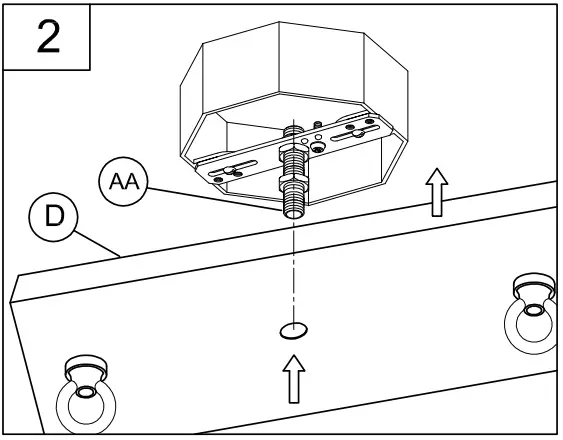 2

AA

D