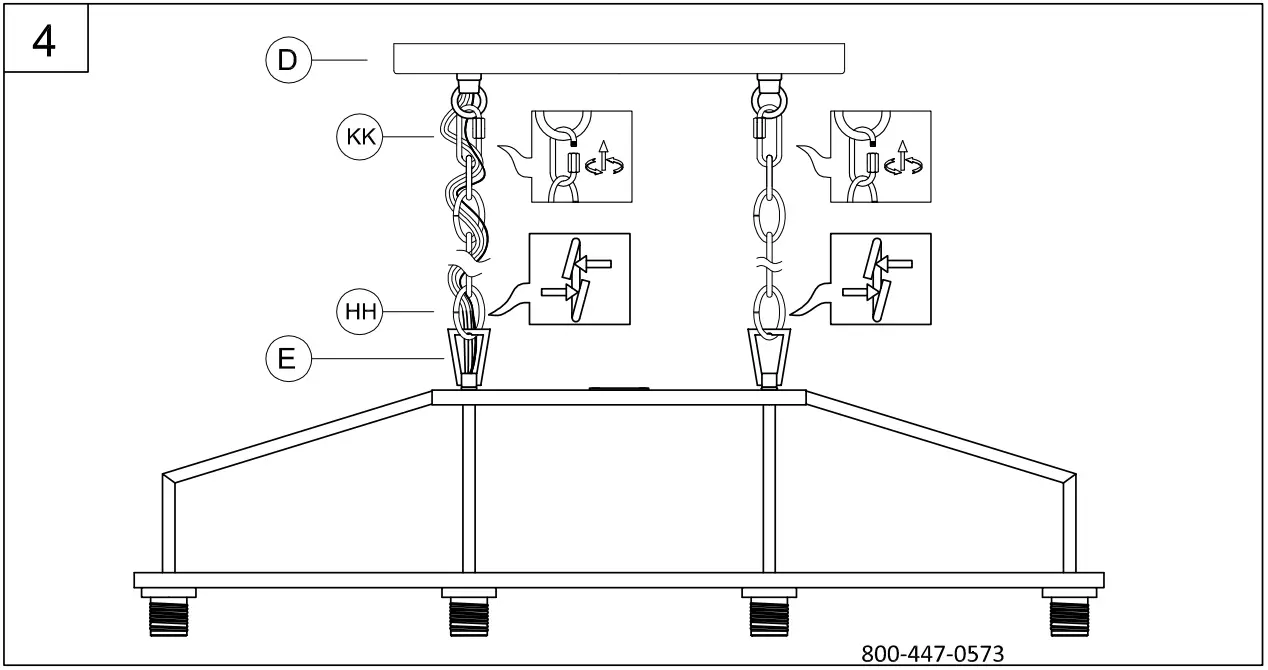 4

D

KK

HH

E

800-447-0573