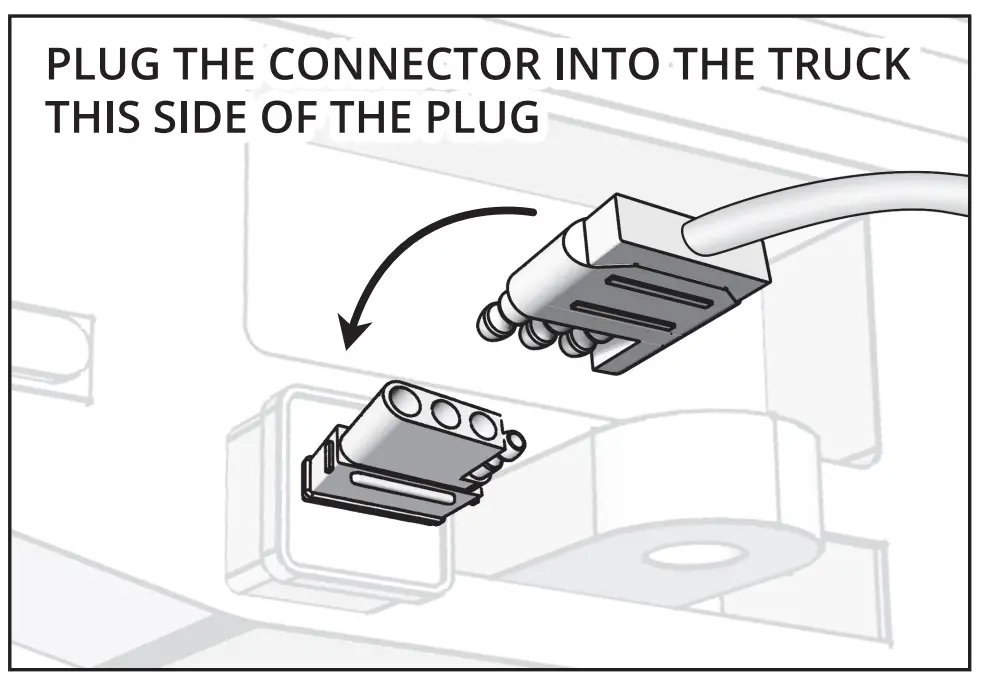 PLUG THE CONNECTOR INTO THE TRUCK
THIS SIDE OF THE PLUG