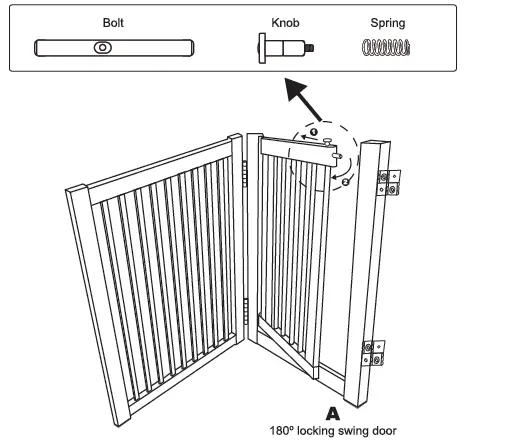 Bolt
Knob
Spring

1
2

A
180º locking swing door