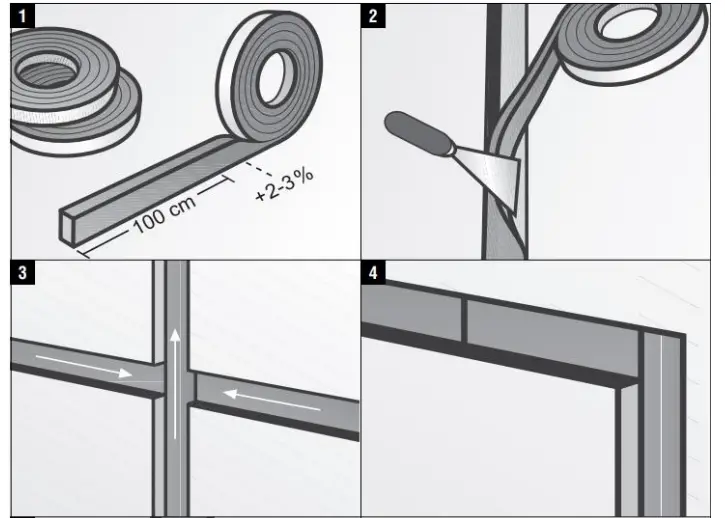 1

100 cm

+2-3%

2

3

4