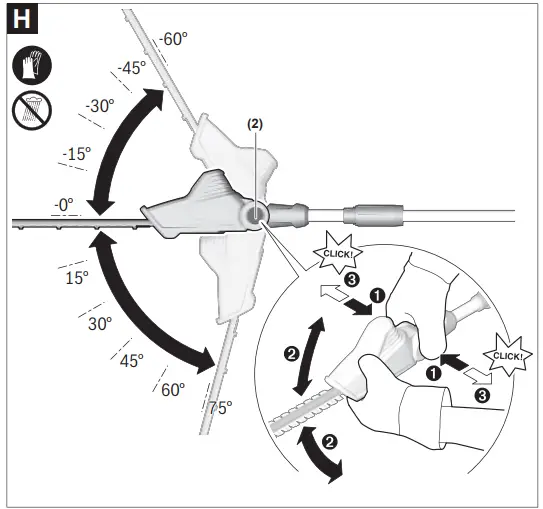 H

-60°
-45°
-30°
-15°
-0°
15°
30°
45°
60°
75°

(2)

CLICK!
3
1
2
1
CLICK!
3
2