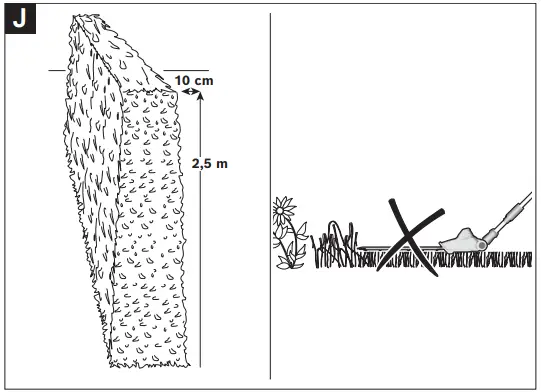 J

10 cm

2,5 m