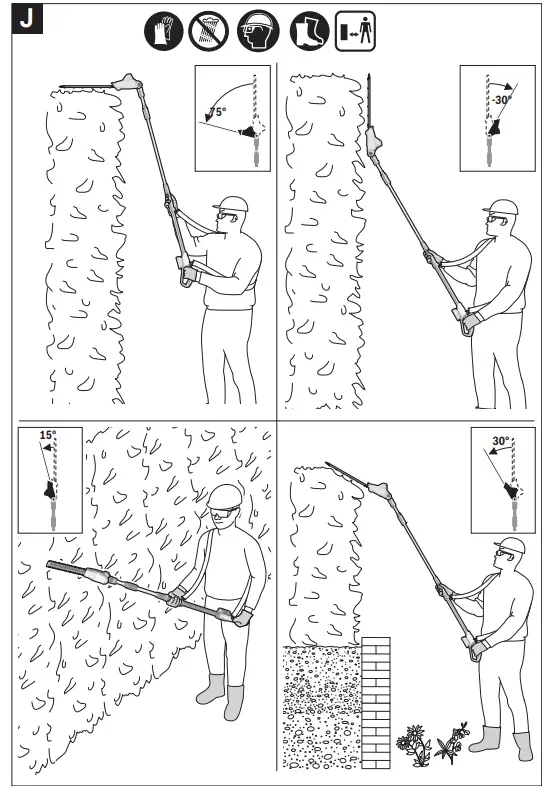 J

75°

-30°

15°

30°