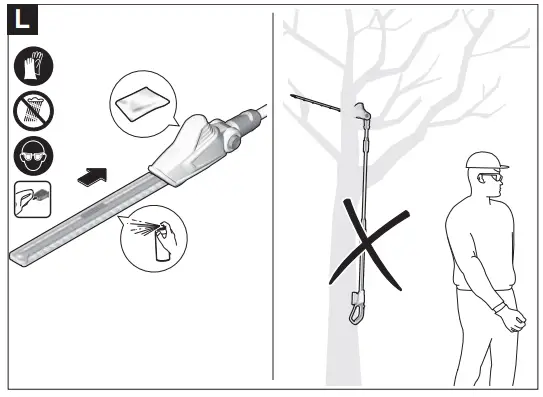 L