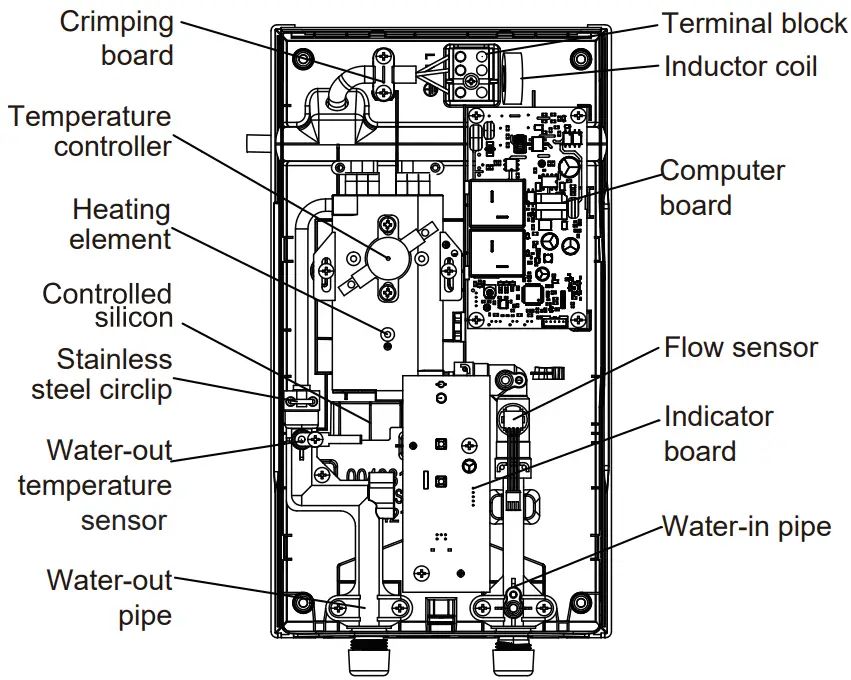 Crimping board

Temperature controller

Heating element

Controlled silicon

Stainless steel circlip

Water-out temperature sensor

Water-out pipe

Terminal block

Inductor coil

Computer board

Flow sensor

Indicator board

Water-in pipe