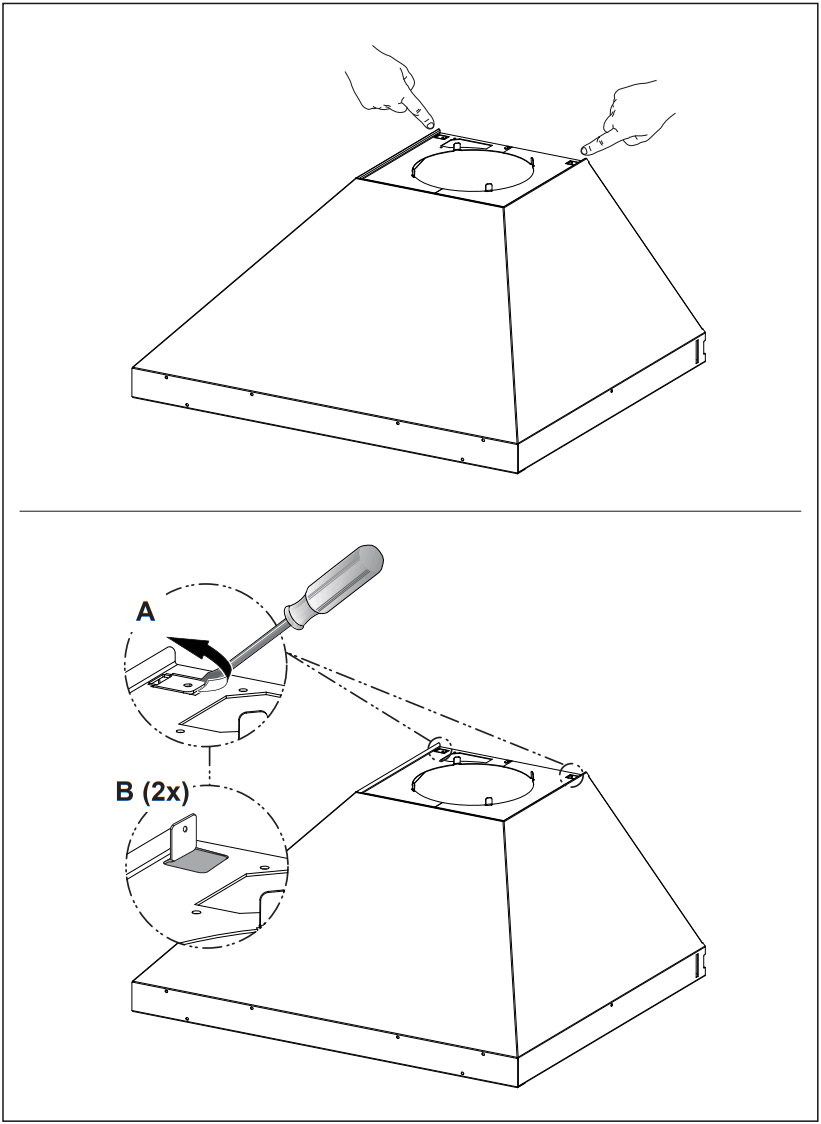 A

B (2x)