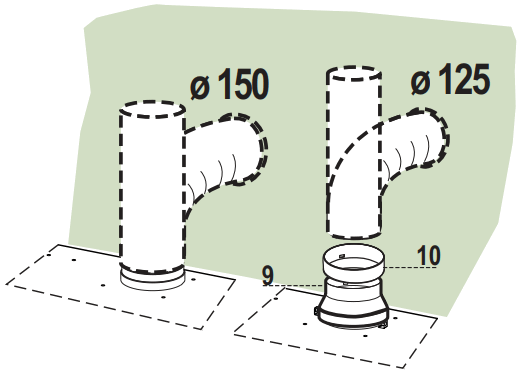 ø 150

ø 125

10

9