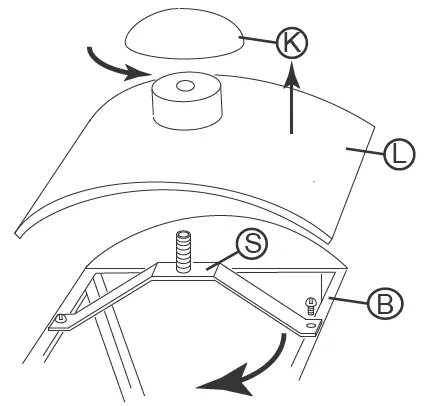 K
L
S
B