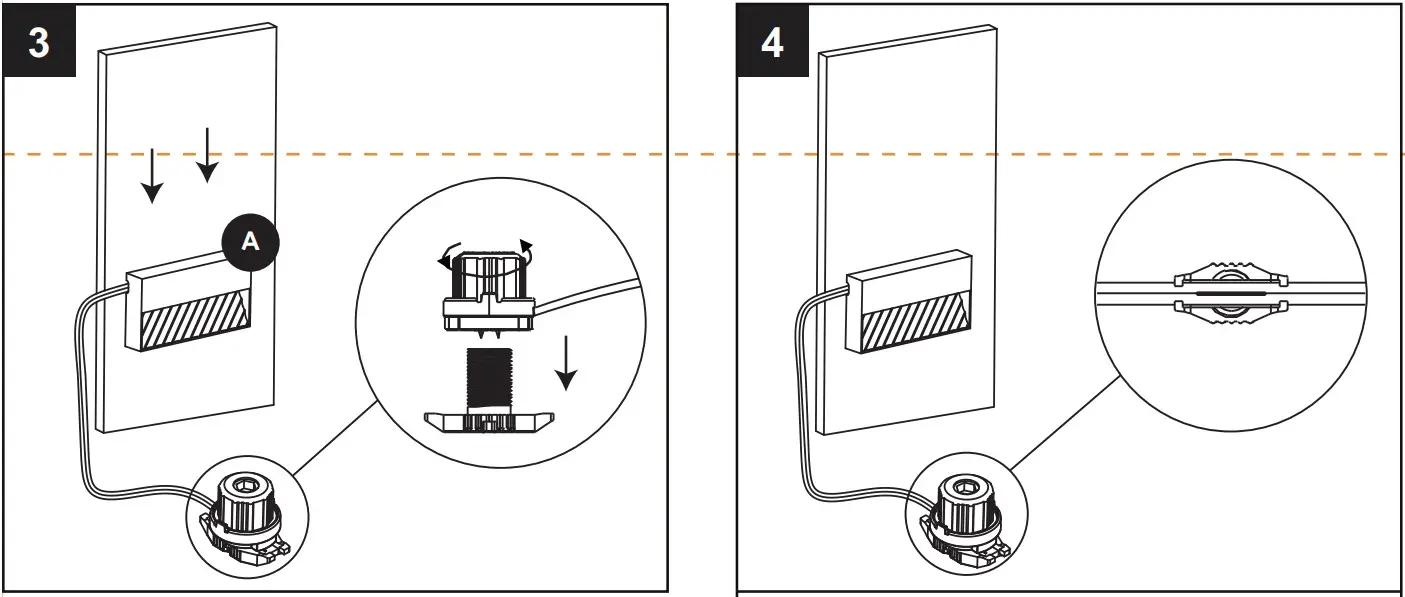 3

A

4