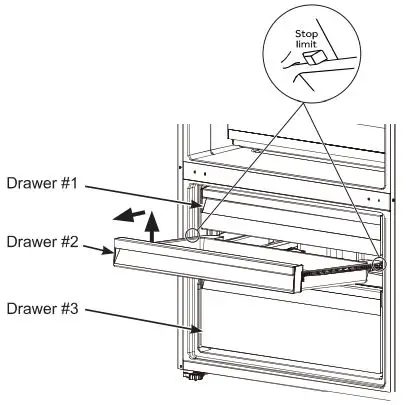 Stop limit

Drawer #1

Drawer #2

Drawer #3