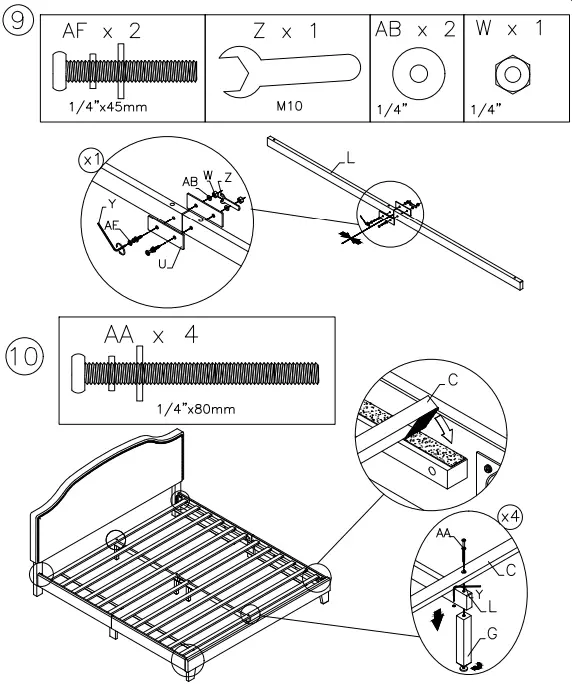 9

| AF x 2 | Z x 1 | AB x 2 | W x 1 |
|---|---|---|---|
| 1/4"x45mm | M10 | 1/4" | 1/4" |

x1
AB W Z
Y
AF
U
L

10

AA x 4
1/4"x80mm

C
x4
AA
C
Y
L
G