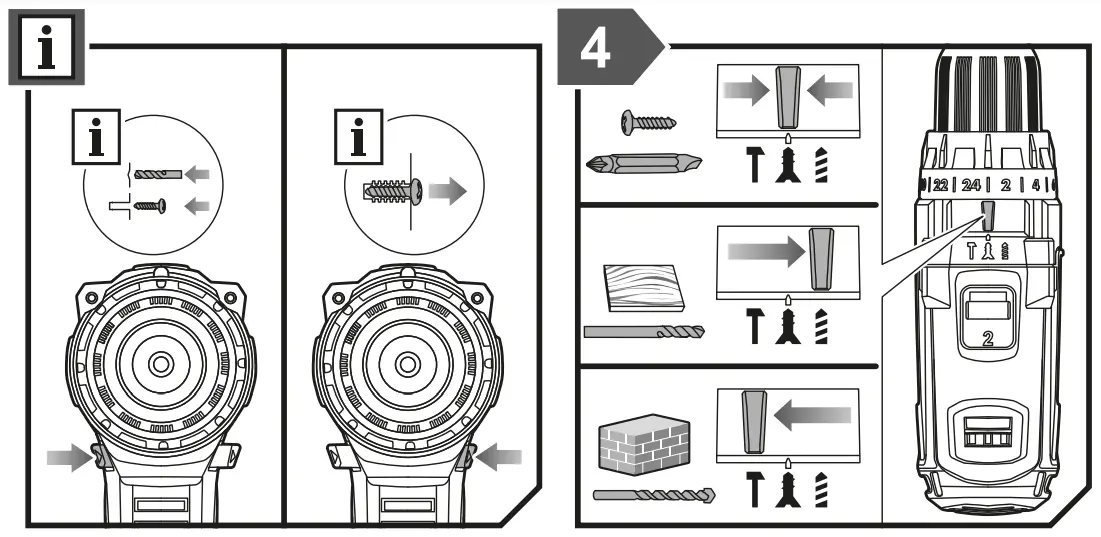 i

i

i

4

22 | 24 | 2 | 4

2