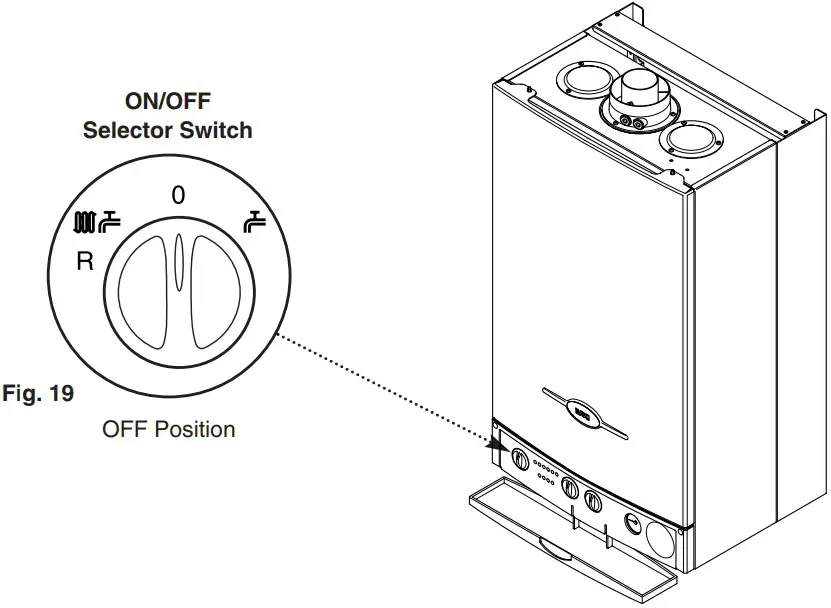 ON/OFF
Selector Switch

0

R

Fig. 19

OFF Position