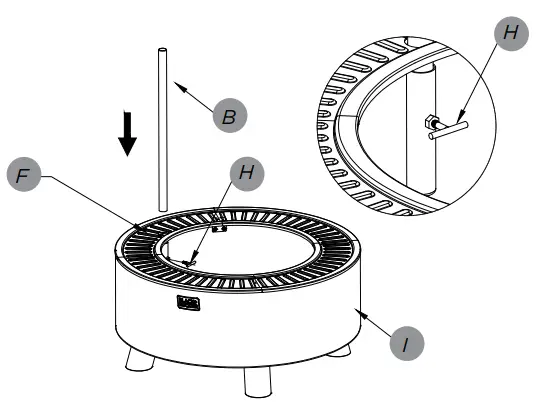 H
B
F
H
I