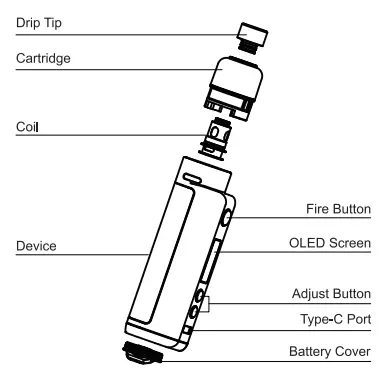 Drip Tip
Cartridge
Coil
Device
Fire Button
OLED Screen
Adjust Button
Type-C Port
Battery Cover