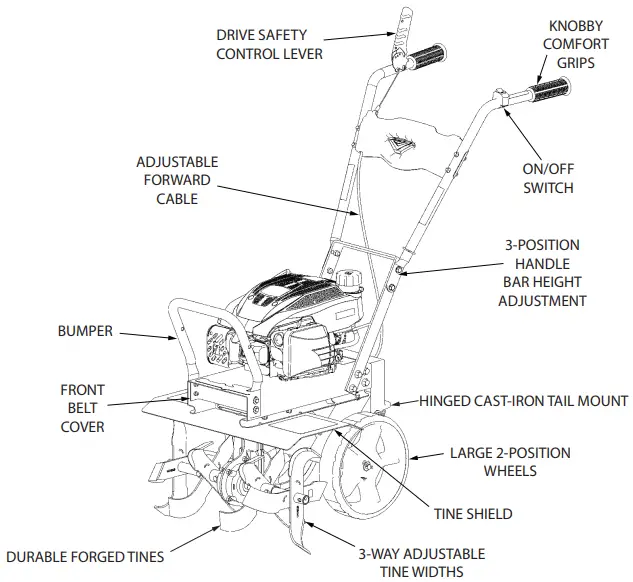 DRIVE SAFETY CONTROL LEVER

KNOBBY COMFORT GRIPS

ADJUSTABLE FORWARD CABLE

ON/OFF SWITCH

3-POSITION HANDLE BAR HEIGHT ADJUSTMENT

BUMPER

FRONT BELT COVER

HINGED CAST-IRON TAIL MOUNT

LARGE 2-POSITION WHEELS

TINE SHIELD

DURABLE FORGED TINES

3-WAY ADJUSTABLE TINE WIDTHS