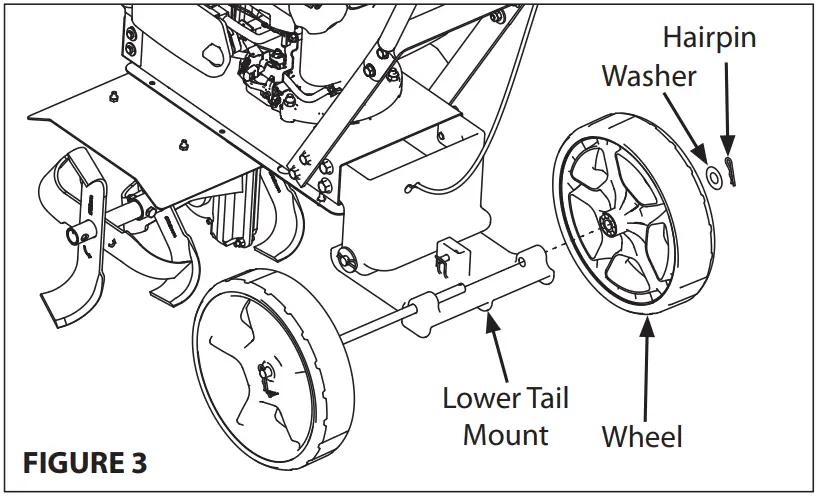 Hairpin
Washer
Lower Tail Mount
Wheel
FIGURE 3