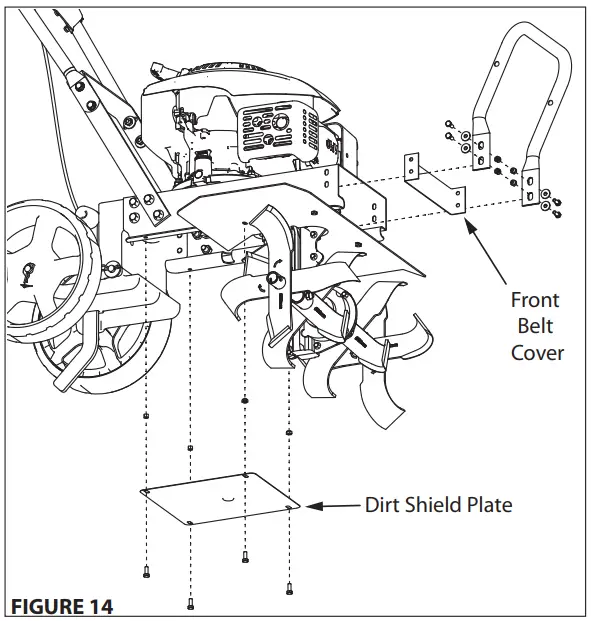 Front Belt Cover

Dirt Shield Plate

FIGURE 14