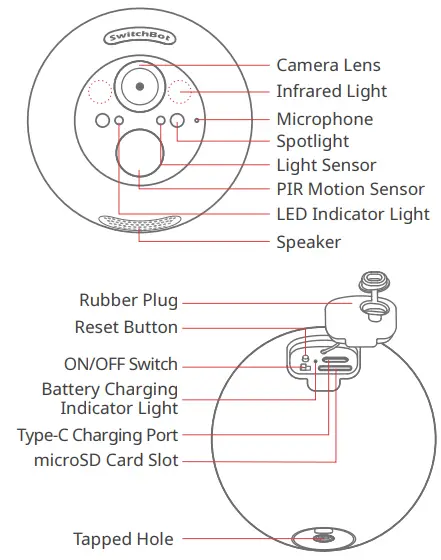 SwitchBot

Camera Lens
Infrared Light
Microphone
Spotlight
Light Sensor
PIR Motion Sensor
LED Indicator Light
Speaker

Rubber Plug
Reset Button
ON/OFF Switch
Battery Charging Indicator Light
Type-C Charging Port
microSD Card Slot
Tapped Hole