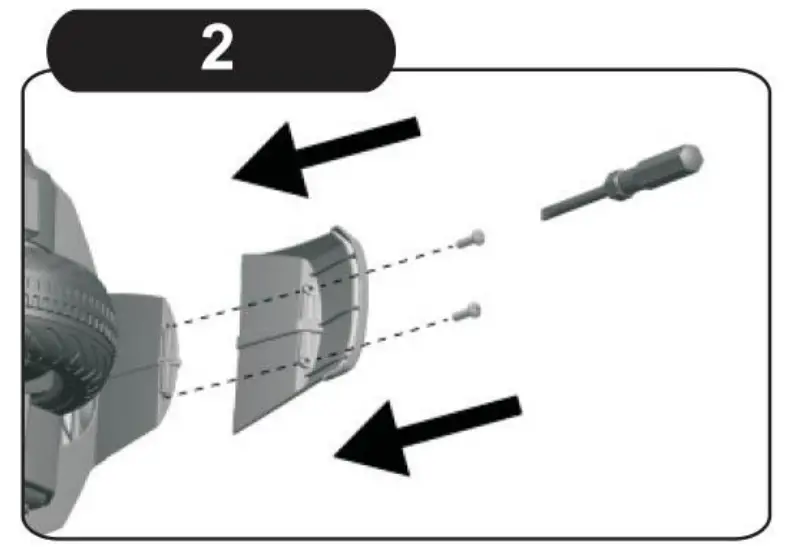 2