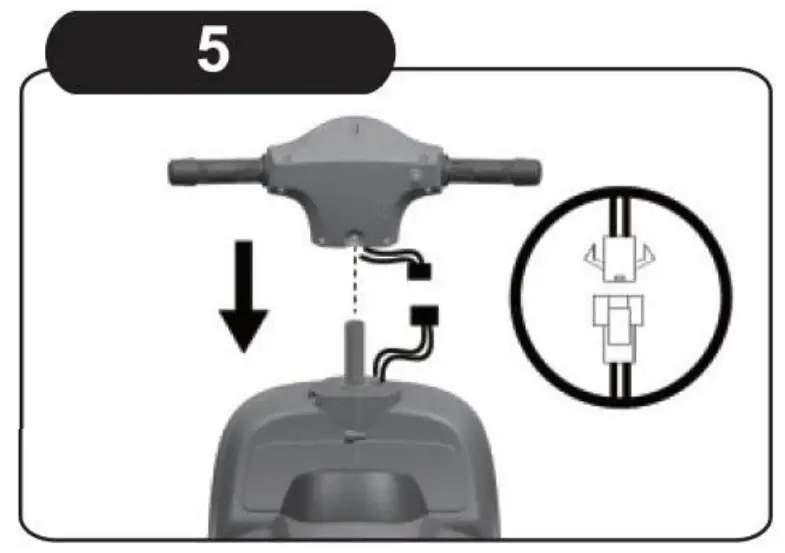 5