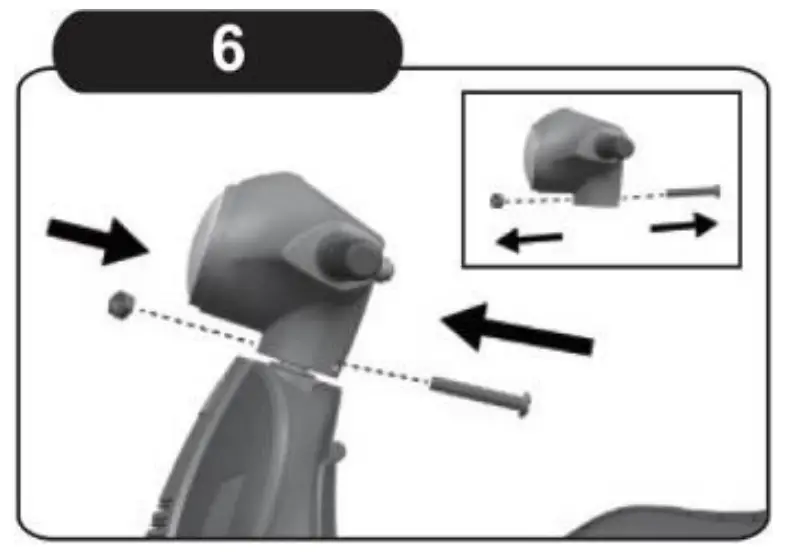 6