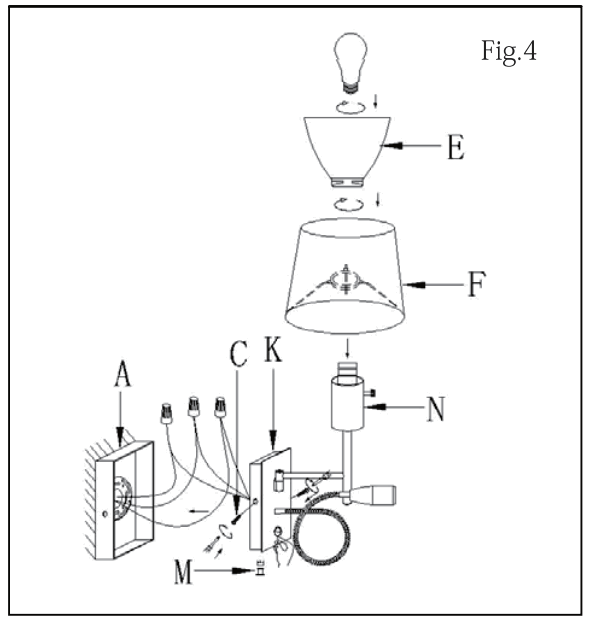 Fig.4

E

F

C

K

A

N

M