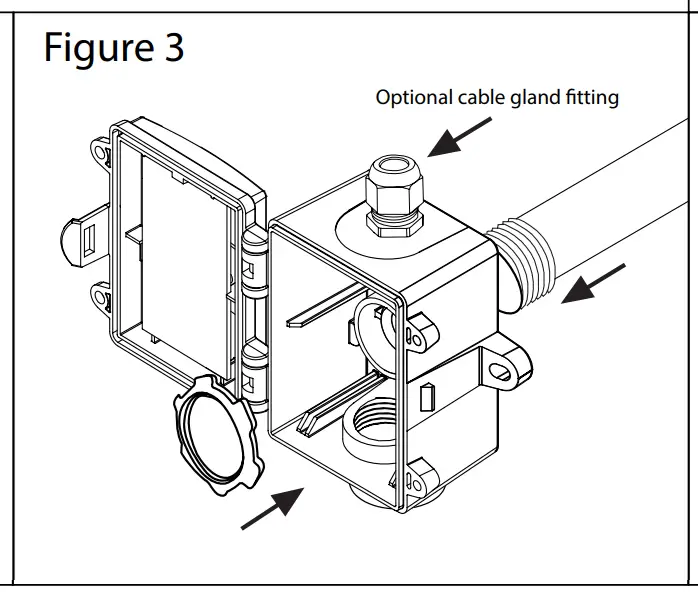 Figure 3

Optional cable gland fitting