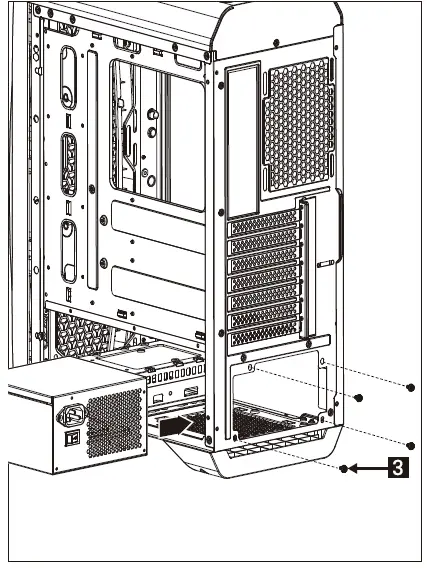 3