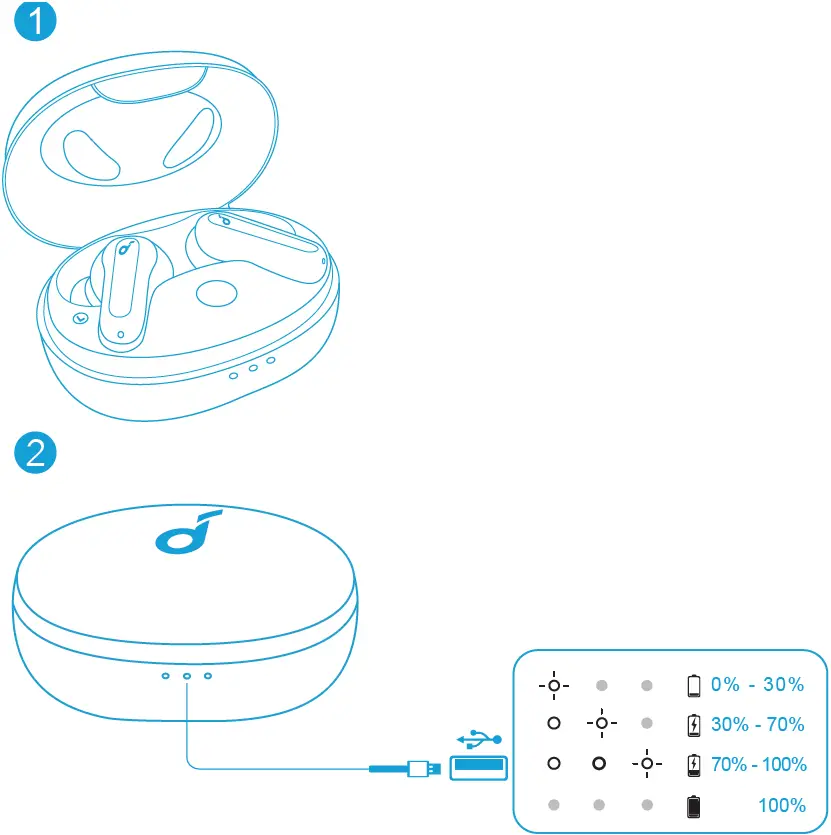 1

2

0% - 30%

30% - 70%

70% - 100%

100%