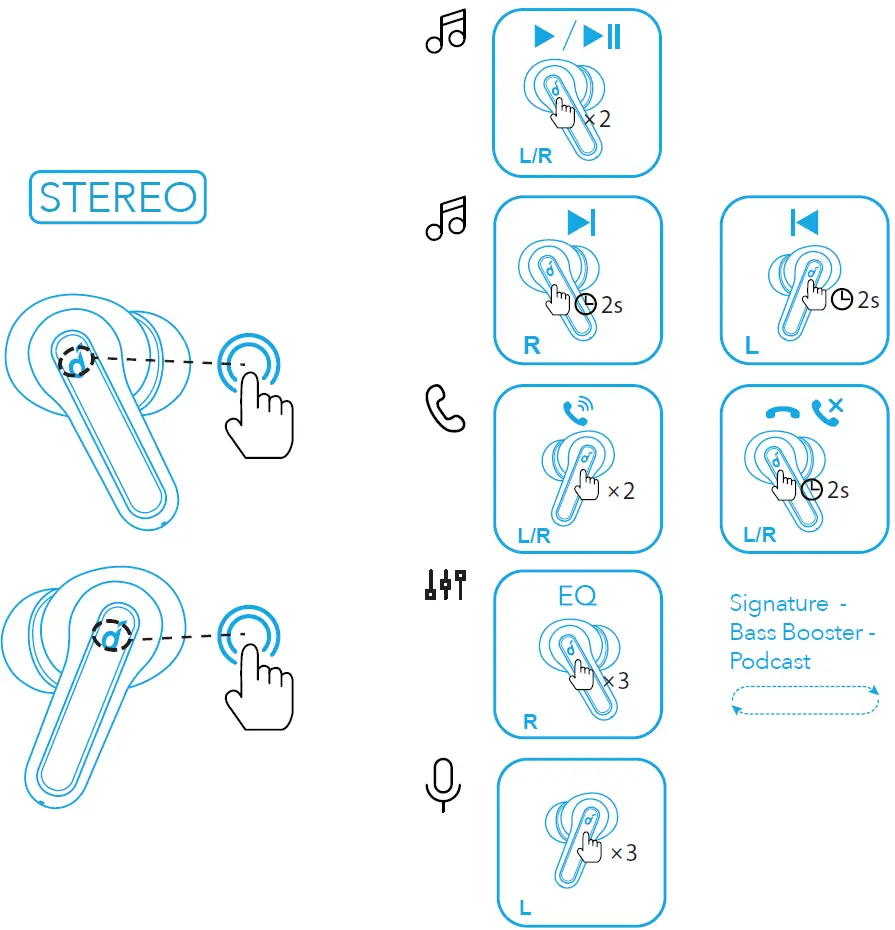 STEREO

×2
L/R

2s
R

2s
L

×2
L/R

2s
L/R

EQ
×3
R

Signature - Bass Booster - Podcast

×3
L