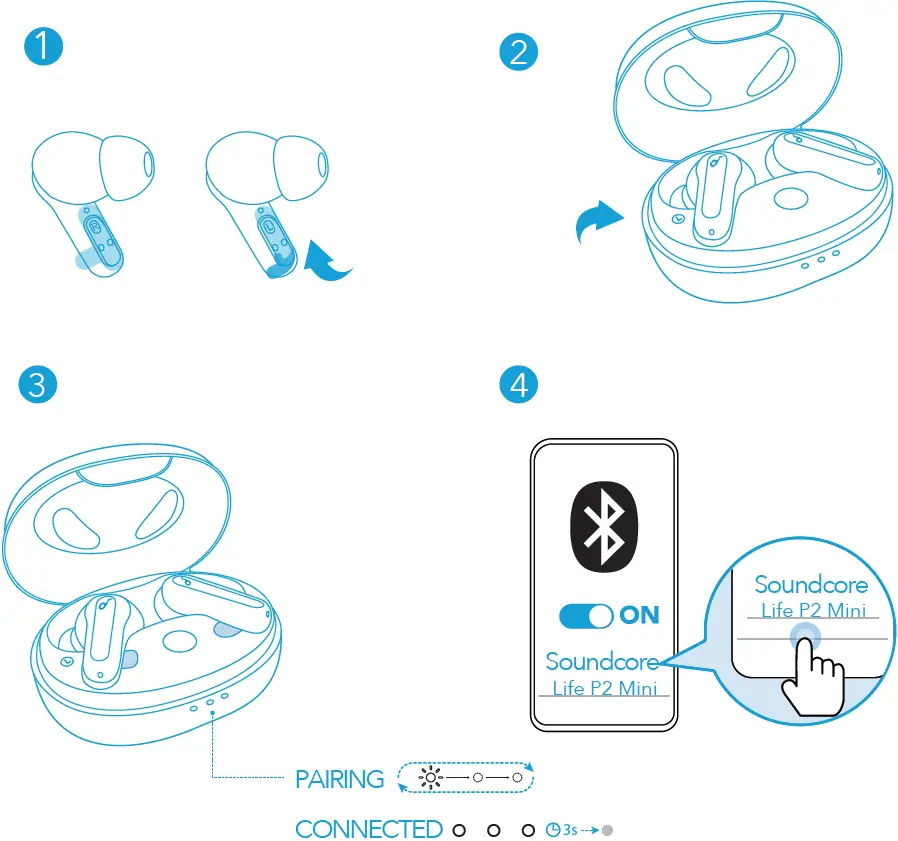 1

2

3

4

ON

Soundcore
Life P2 Mini

Soundcore
Life P2 Mini

PAIRING

CONNECTED 3s