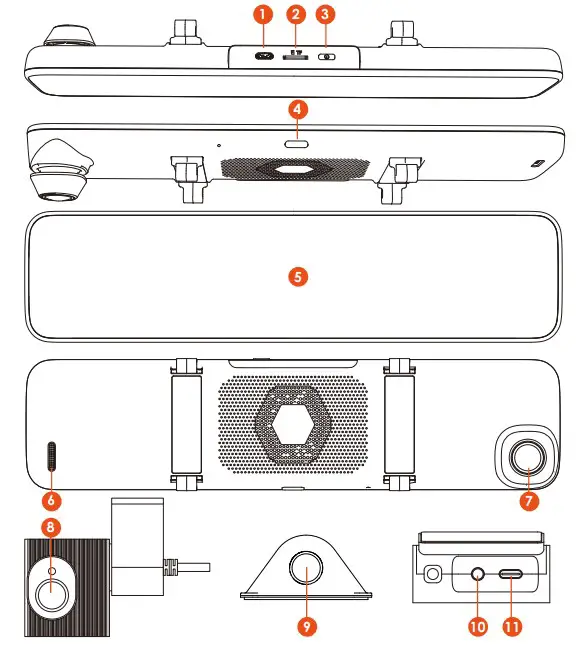 1 2 3
4
5
6
7
8
9
10 11