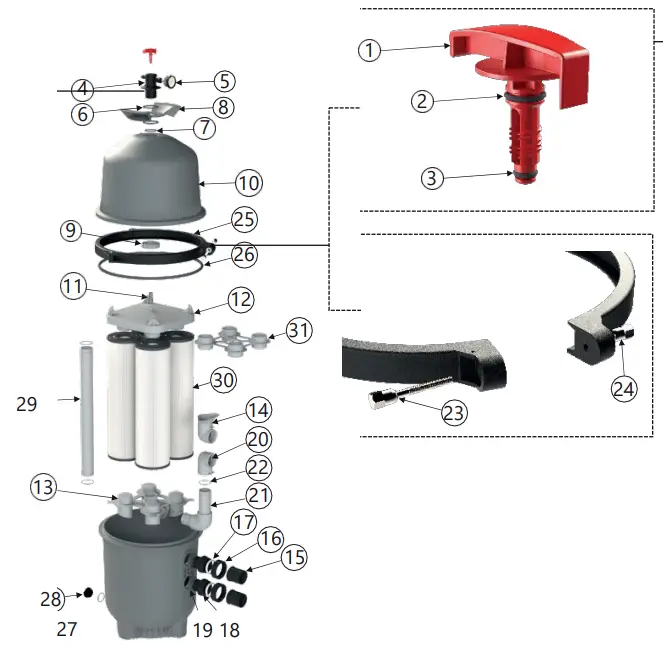 1
2
3
4
5
6
8
7
10
9
25
26
11
12
31
30
29
14
20
22
13
21
17
16
15
28
27
19
18
23
24