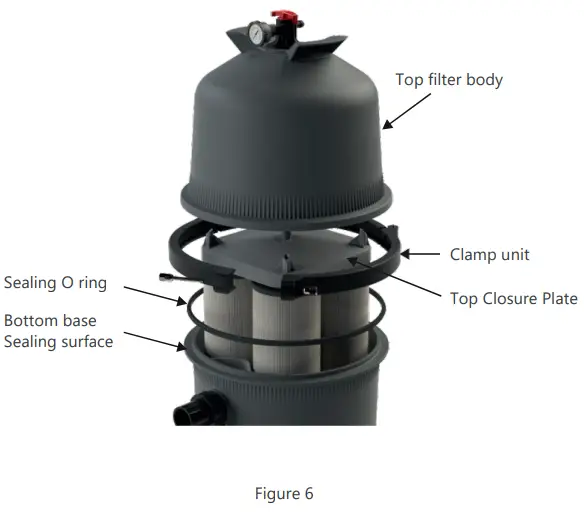 Top filter body

Clamp unit

Sealing O ring

Top Closure Plate

Bottom base
Sealing surface

Figure 6