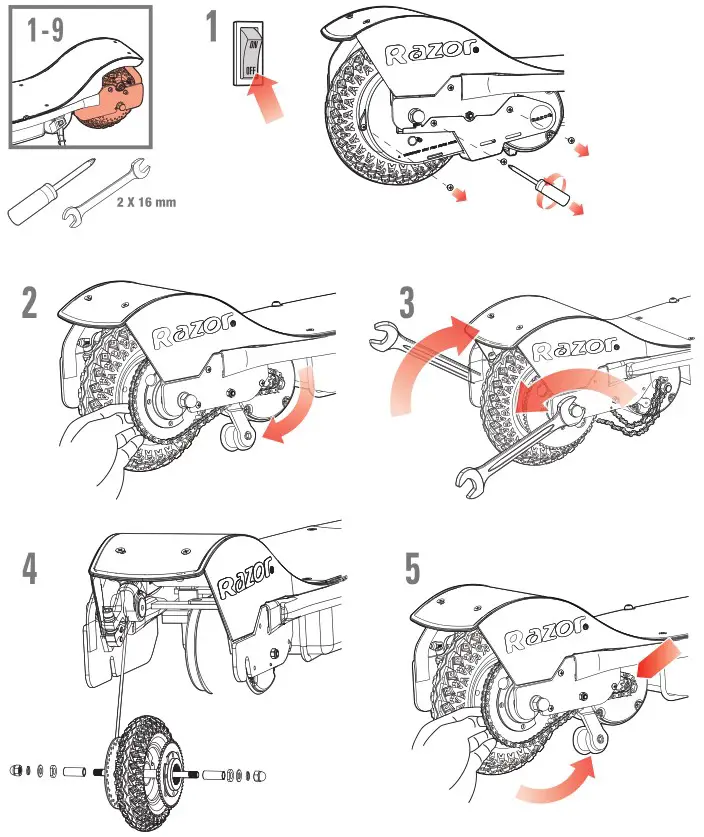 1-9

2 X 16 mm

1

ON
OFF

Razor

2

Razor

3

Razor

4

Razor

5

Razor