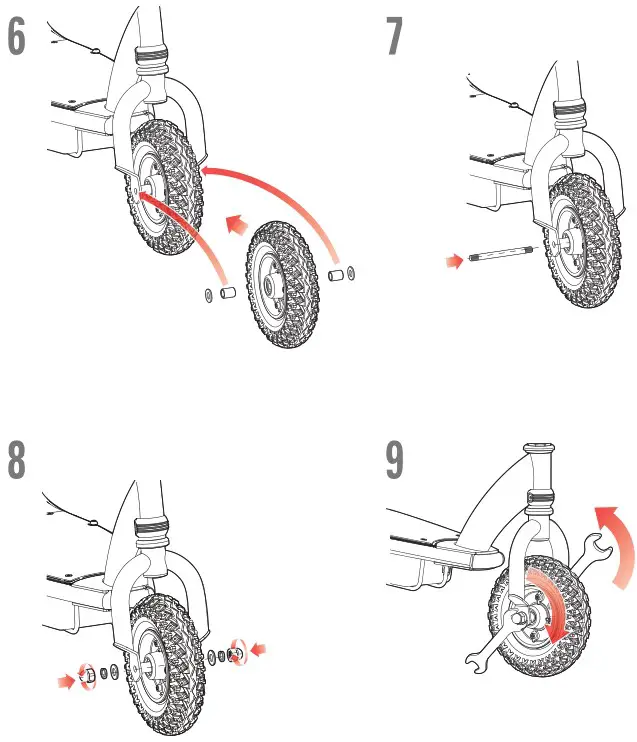 6

7

8

9