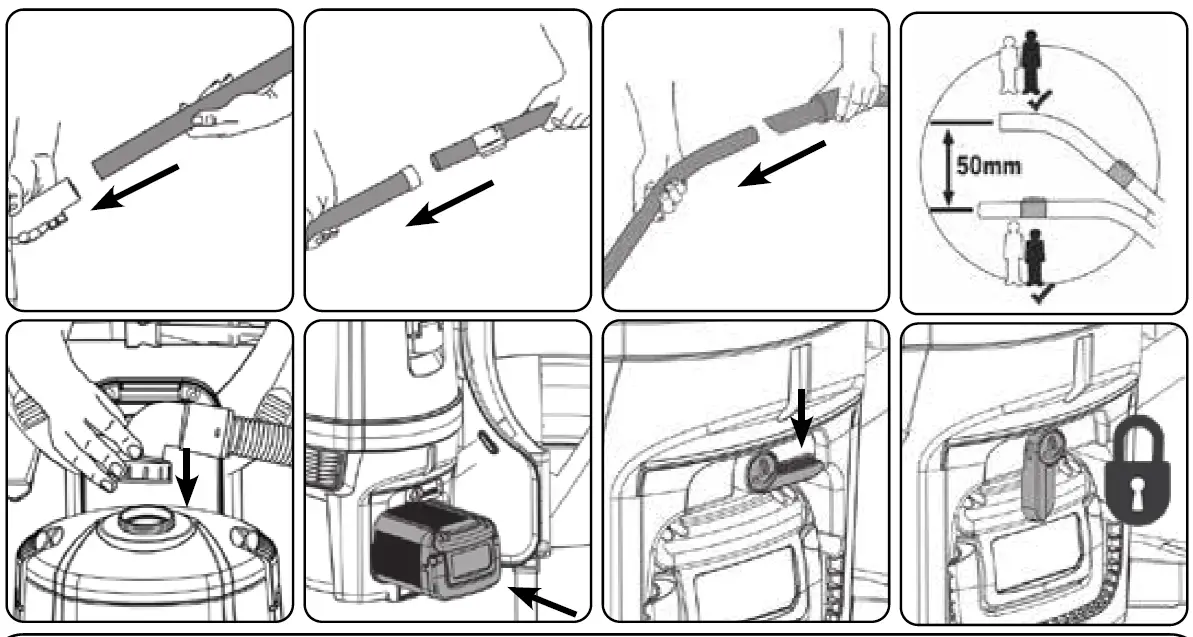 50mm