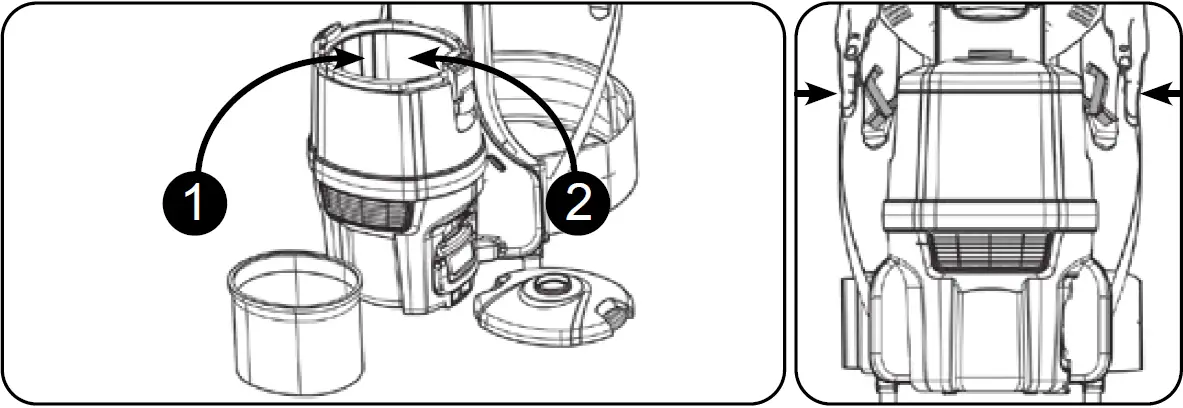 1
2