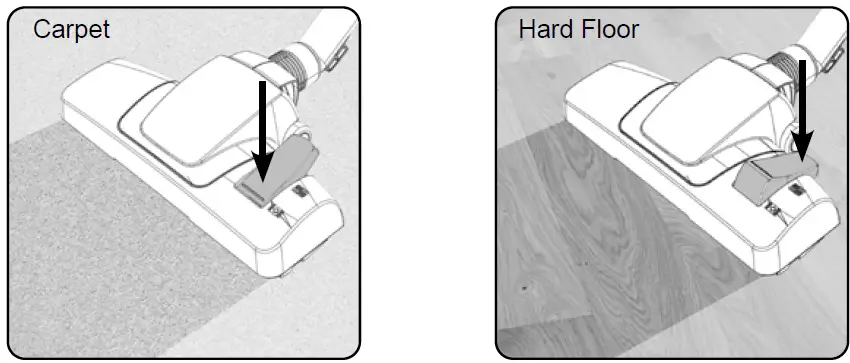 Carpet

Hard Floor