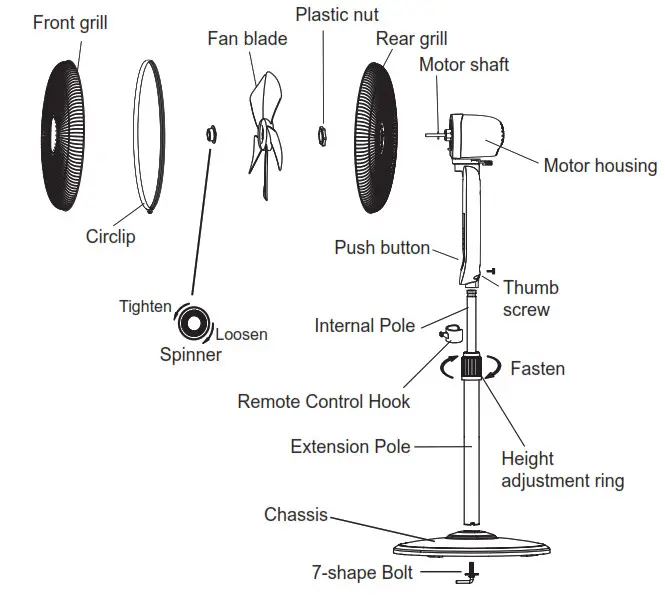 Front grill
Plastic nut
Fan blade
Rear grill
Motor shaft
Motor housing
Circlip
Push button
Thumb screw
Tighten
Loosen
Spinner
Internal Pole
Fasten
Remote Control Hook
Extension Pole
Height adjustment ring
Chassis
7-shape Bolt