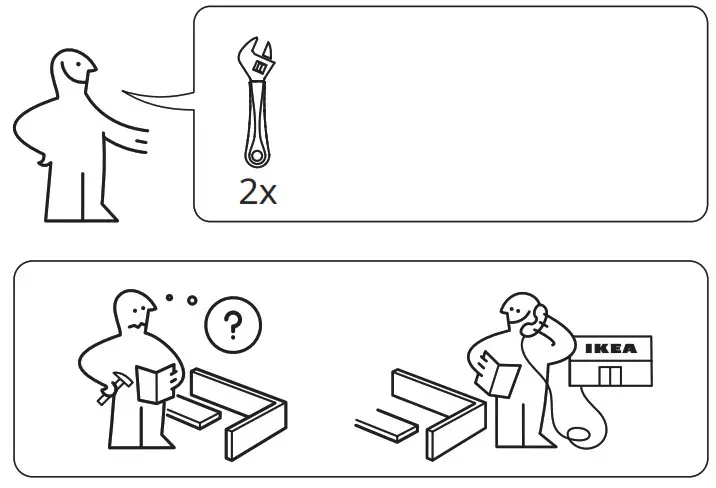 2x

?

IKEA