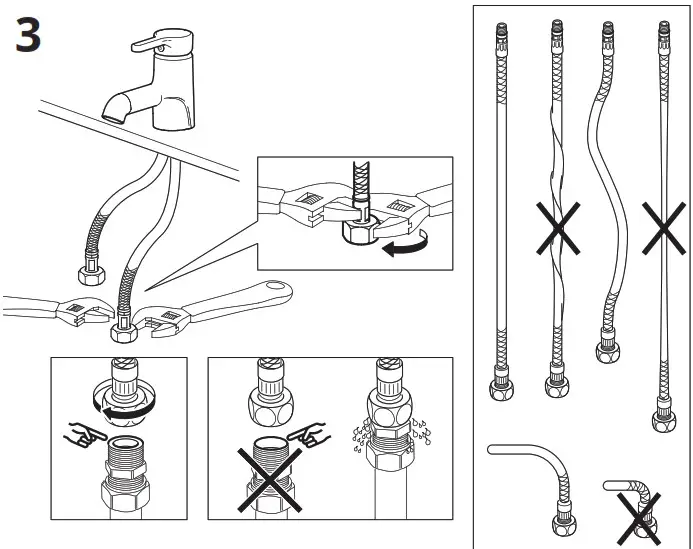 3