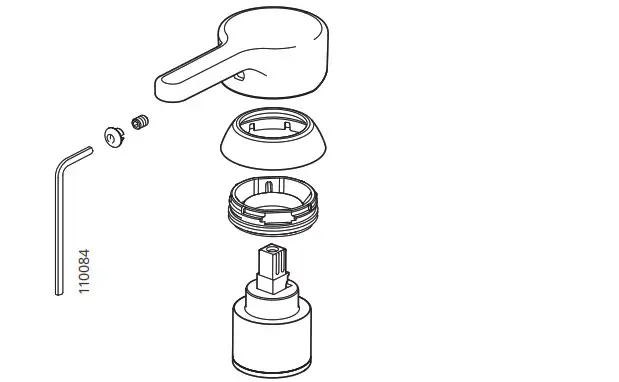 110084