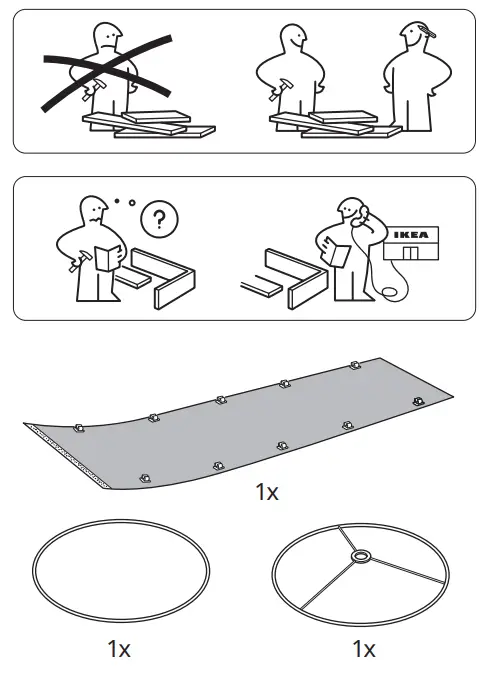 ?

IKEA

1x

1x

1x